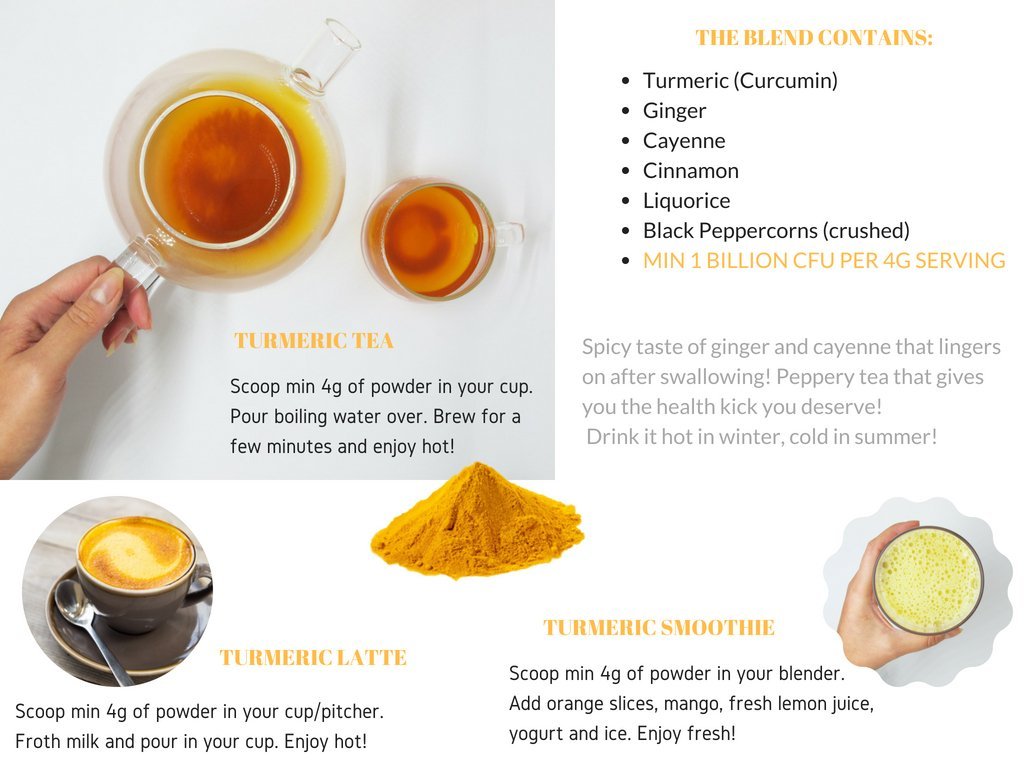 THE BLEND CONTAINS:

- Turmeric (Curcumin)
- Ginger
- Cayenne
- Cinnamon
- Liquorice
- Black Peppercorns (crushed)
- MIN 1 BILLION CFU PER 4G SERVING

TURMERIC TEA

Scoop min 4g of powder in your cup. Pour boiling water over. Brew for a few minutes and enjoy hot!

Spicy taste of ginger and cayenne that lingers on after swallowing! Peppery tea that gives you the health kick you deserve!
Drink it hot in winter, cold in summer!

TURMERIC LATTE

Scoop min 4g of powder in your cup/pitcher. Froth milk and pour in your cup. Enjoy hot!

TURMERIC SMOOTHIE

Scoop min 4g of powder in your blender. Add orange slices, mango, fresh lemon juice, yogurt and ice. Enjoy fresh!